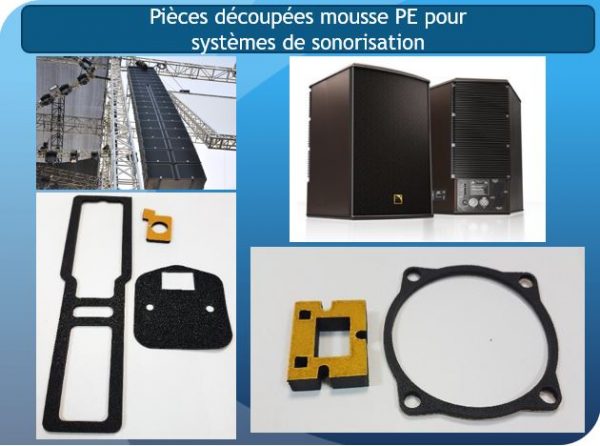 Pièces découpées mousse PE pour systèmes de sonorisation