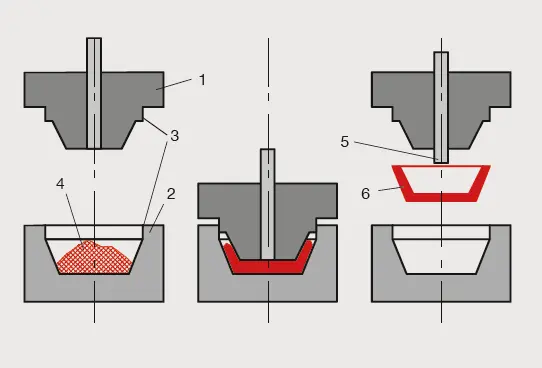 1
3
4
2
5
6